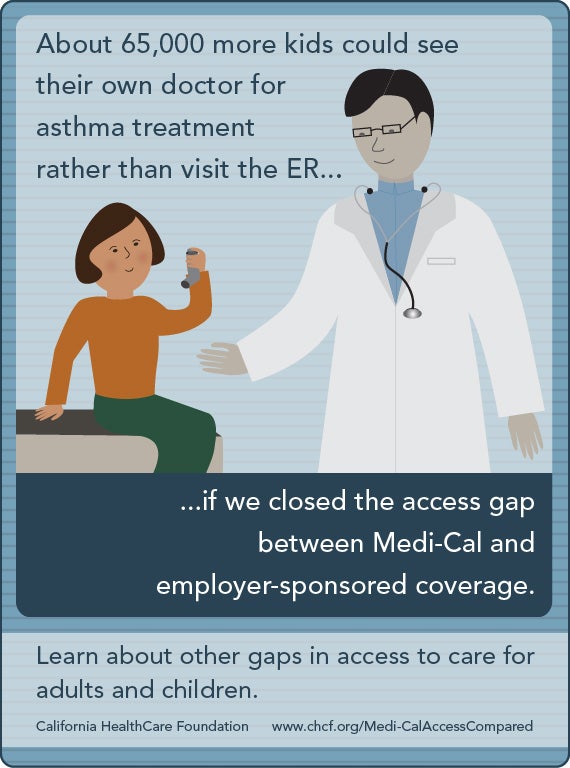 About 65,000 more kids could see their own doctor for asthma treatment rather than visit the ER...

...if we closed the access gap between Medi-Cal and employer-sponsored coverage.

Learn about other gaps in access to care for adults and children.

California HealthCare Foundation www.chcf.org/Medi-CalAccessCompared