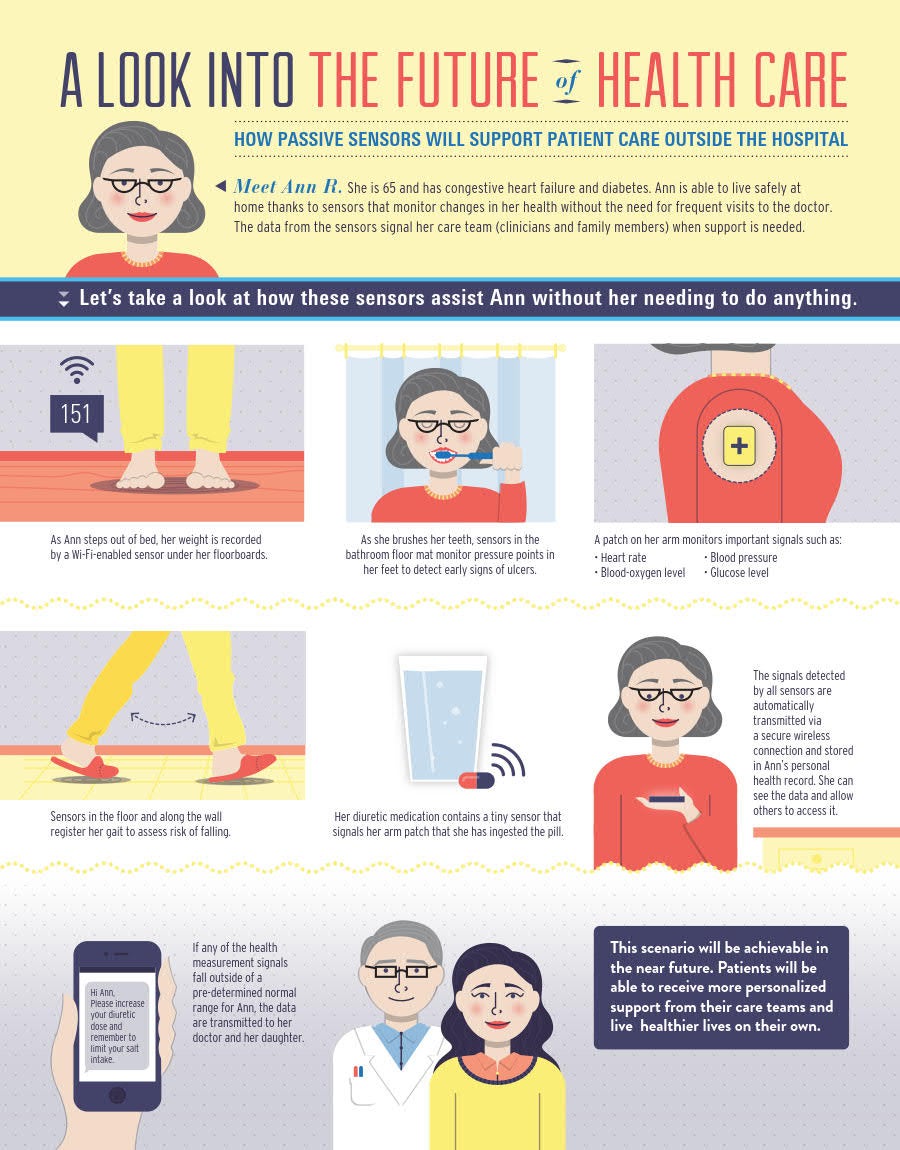 A LOOK INTO THE FUTURE of HEALTH CARE

HOW PASSIVE SENSORS WILL SUPPORT PATIENT CARE OUTSIDE THE HOSPITAL

Meet Ann R. She is 65 and has congestive heart failure and diabetes. Ann is able to live safely at home thanks to sensors that monitor changes in her health without the need for frequent visits to the doctor. The data from the sensors signal her care team (clinicians and family members) when support is needed.

Let's take a look at how these sensors assist Ann without her needing to do anything.

151

As Ann steps out of bed, her weight is recorded by a Wi-Fi-enabled sensor under her floorboards.

As she brushes her teeth, sensors in the bathroom floor mat monitor pressure points in her feet to detect early signs of ulcers.

A patch on her arm monitors important signals such as:
• Heart rate
• Blood-oxygen level
• Blood pressure
• Glucose level

Sensors in the floor and along the wall register her gait to assess risk of falling.

Her diuretic medication contains a tiny sensor that signals her arm patch that she has ingested the pill.

The signals detected by all sensors are automatically transmitted via a secure wireless connection and stored in Ann's personal health record. She can see the data and allow others to access it.

Hi Ann, Please increase your diuretic dose and remember to limit your salt intake.

If any of the health measurement signals fall outside of a pre-determined normal range for Ann, the data are transmitted to her doctor and her daughter.

This scenario will be achievable in the near future. Patients will be able to receive more personalized support from their care teams and live healthier lives on their own.