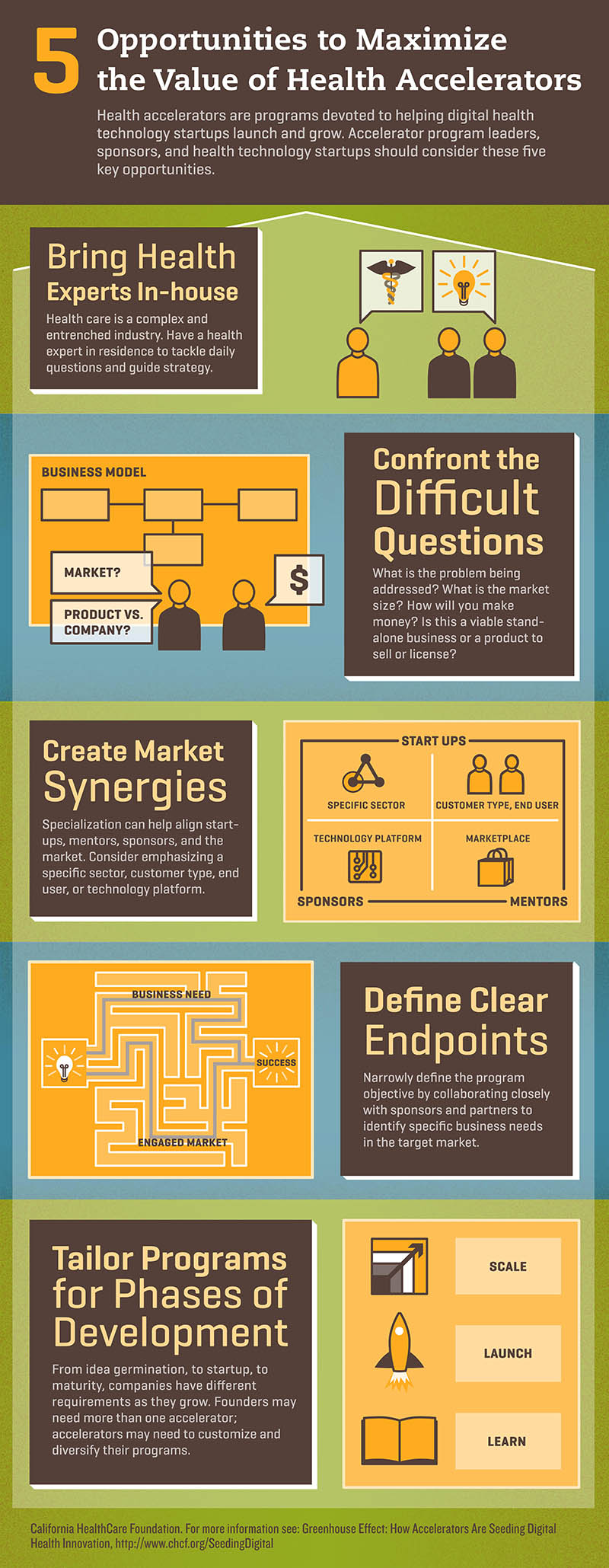 5 Opportunities to Maximize the Value of Health Accelerators

Health accelerators are programs devoted to helping digital health technology startups launch and grow. Accelerator program leaders, sponsors, and health technology startups should consider these five key opportunities.

Bring Health Experts In-house

Health care is a complex and entrenched industry. Have a health expert in residence to tackle daily questions and guide strategy.

BUSINESS MODEL

MARKET?

PRODUCT VS. COMPANY?

$

Confront the Difficult Questions

What is the problem being addressed? What is the market size? How will you make money? Is this a viable stand-alone business or a product to sell or license?

Create Market Synergies

Specialization can help align start-ups, mentors, sponsors, and the market. Consider emphasizing a specific sector, customer type, end user, or technology platform.

START UPS

SPECIFIC SECTOR

CUSTOMER TYPE, END USER

TECHNOLOGY PLATFORM

MARKETPLACE

SPONSORS

MENTORS

BUSINESS NEED

SUCCESS

ENGAGED MARKET

Define Clear Endpoints

Narrowly define the program objective by collaborating closely with sponsors and partners to identify specific business needs in the target market.

Tailor Programs for Phases of Development

From idea germination, to startup, to maturity, companies have different requirements as they grow. Founders may need more than one accelerator; accelerators may need to customize and diversify their programs.

SCALE

LAUNCH

LEARN

California HealthCare Foundation. For more information see: Greenhouse Effect: How Accelerators Are Seeding Digital Health Innovation, http://www.chcf.org/SeedingDigital